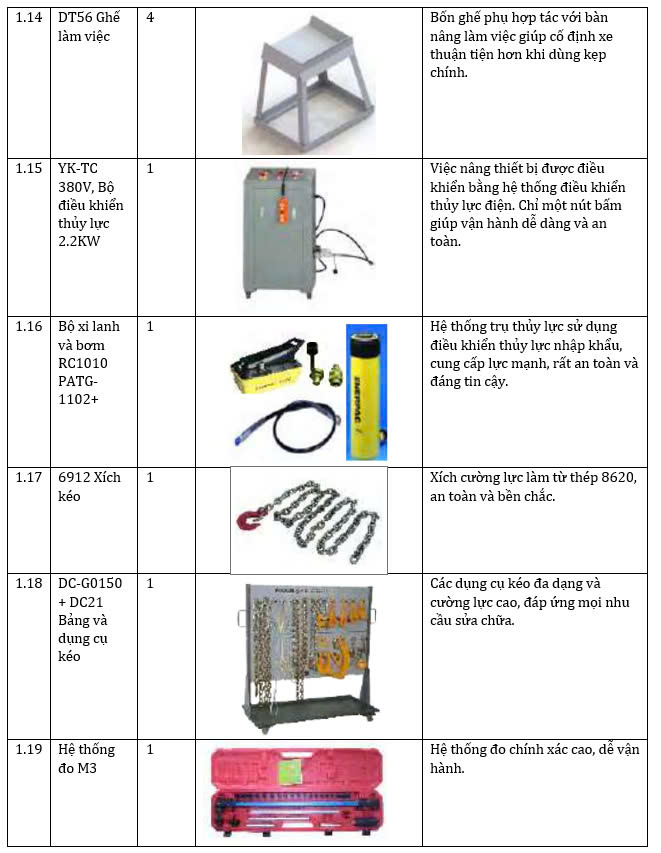 | | | | | |
|---|---|---|---|---|
| 1.14 | DT56 Ghế làm việc | 4 | | Bốn ghế phụ hợp tác với bàn nâng làm việc giúp cố định xe thuận tiện hơn khi dùng kẹp chính. |
| 1.15 | YK-TC 380V, Bộ điều khiển thủy lực 2.2KW | 1 | | Việc nâng thiết bị được điều khiển bằng hệ thống điều khiển thủy lực điện. Chỉ một nút bấm giúp vận hành dễ dàng và an toàn. |
| 1.16 | Bộ xi lanh và bơm RC1010 PATG-1102+ | 1 | ENERPAC | Hệ thống trụ thủy lực sử dụng điều khiển thủy lực nhập khẩu, cung cấp lực mạnh, rất an toàn và đáng tin cậy. |
| 1.17 | 6912 Xích kéo | 1 | | Xích cường lực làm từ thép 8620, an toàn và bền chắc. |
| 1.18 | DC-G0150 + DC21 Bảng và dụng cụ kéo | 1 | | Các dụng cụ kéo đa dạng và cường lực cao, đáp ứng mọi nhu cầu sửa chữa. |
| 1.19 | Hệ thống đo M3 | 1 | | Hệ thống đo chính xác cao, dễ vận hành. |