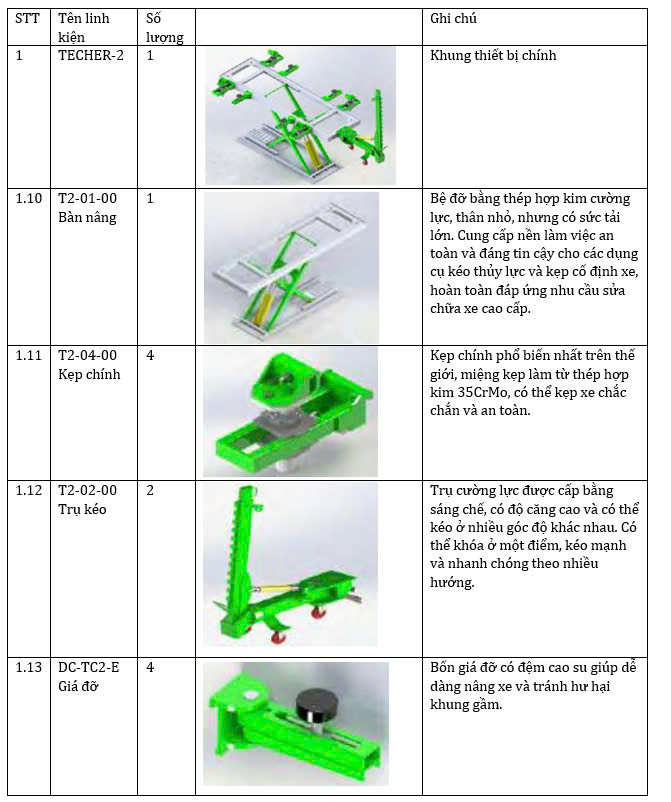 | STT | Tên linh kiện | Số lượng | | Ghi chú |
|---|---|---|---|---|
| 1 | TECHER-2 | 1 | | Khung thiết bị chính |
| 1.10 | T2-01-00 Bàn nâng | 1 | | Bệ đỡ bằng thép hợp kim cường lực, thân nhỏ, nhưng có sức tải lớn. Cung cấp nền làm việc an toàn và đáng tin cậy cho các dụng cụ kéo thủy lực và kẹp cố định xe, hoàn toàn đáp ứng nhu cầu sửa chữa xe cao cấp. |
| 1.11 | T2-04-00 Kẹp chính | 4 | | Kẹp chính phổ biến nhất trên thế giới, miệng kẹp làm từ thép hợp kim 35CrMo, có thể kẹp xe chắc chắn và an toàn. |
| 1.12 | T2-02-00 Trụ kéo | 2 | | Trụ cường lực được cấp bằng sáng chế, có độ căng cao và có thể kéo ở nhiều góc độ khác nhau. Có thể khóa ở một điểm, kéo mạnh và nhanh chóng theo nhiều hướng. |
| 1.13 | DC-TC2-E Giá đỡ | 4 | | Bốn giá đỡ có đệm cao su giúp dễ dàng nâng xe và tránh hư hại khung gầm. |