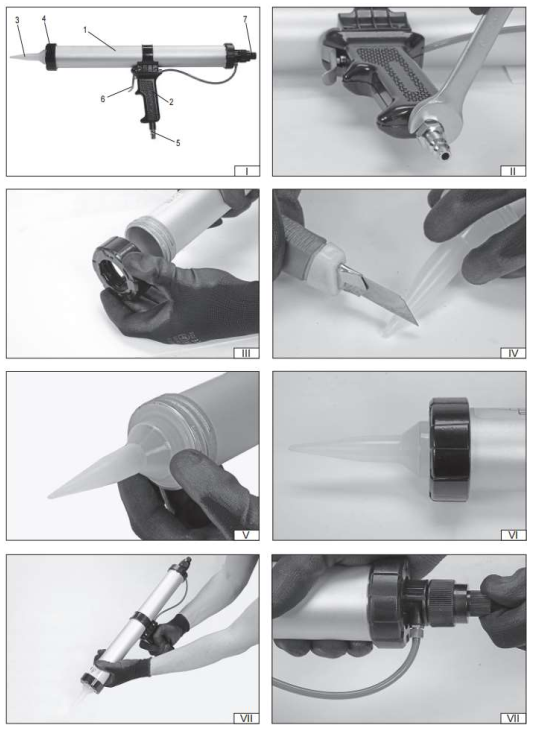 3
4
1
7
6
2
5
I

II

III

IV

V

VI

VII

VII