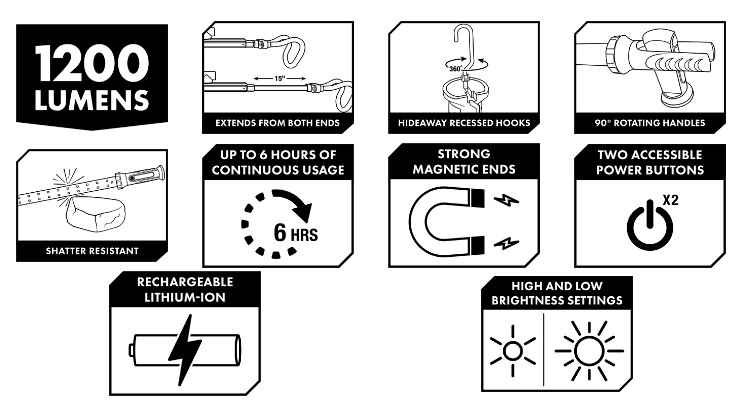 1200 LUMENS

15"

EXTENDS FROM BOTH ENDS

360°

HIDEAWAY RECESSED HOOKS

90° ROTATING HANDLES

SHATTER RESISTANT

UP TO 6 HOURS OF CONTINUOUS USAGE

6 HRS

STRONG MAGNETIC ENDS

TWO ACCESSIBLE POWER BUTTONS

X2

RECHARGEABLE LITHIUM-ION

HIGH AND LOW BRIGHTNESS SETTINGS